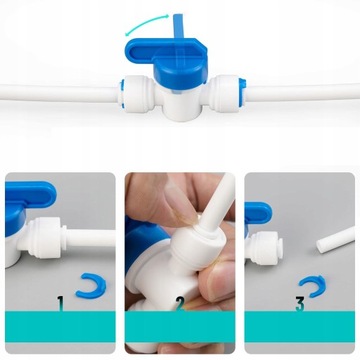 1

2

3