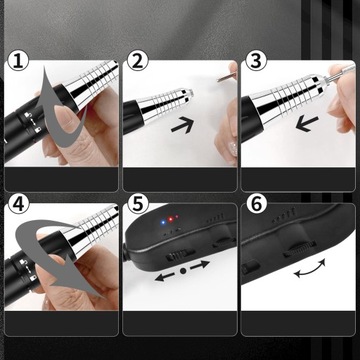 1
2
3
4
5
6