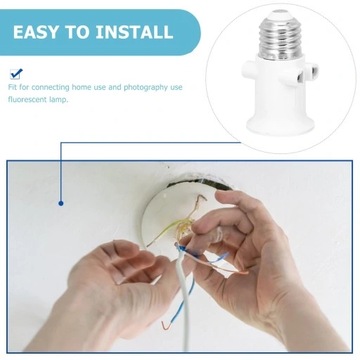 EASY TO INSTALL

Fit for connecting home use and photography use fluorescent lamp.