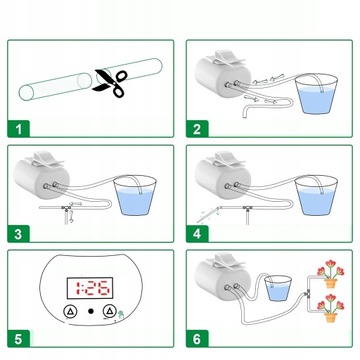 1
2
3
4
1:26
5
6