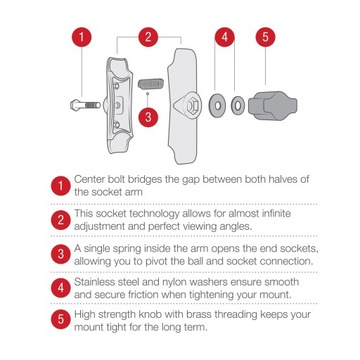 1

2

4

5

3

1 Center bolt bridges the gap between both halves of the socket arm

2 This socket technology allows for almost infinite adjustment and perfect viewing angles.

3 A single spring inside the arm opens the end sockets, allowing you to pivot the ball and socket connection.

4 Stainless steel and nylon washers ensure smooth and secure friction when tightening your mount.

5 High strength knob with brass threading keeps your mount tight for the long term.