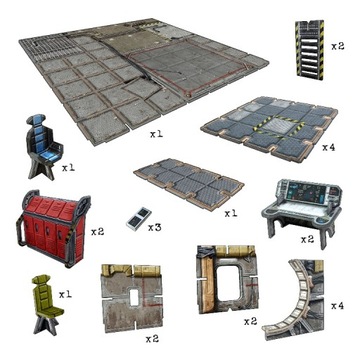 x2

x1

x4

x1

x1

x2

x3

x2

x1

x2

x2

x4