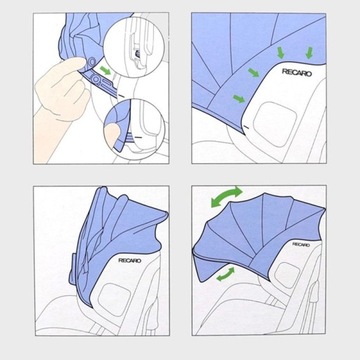 RECARO

RECARO

RECARO