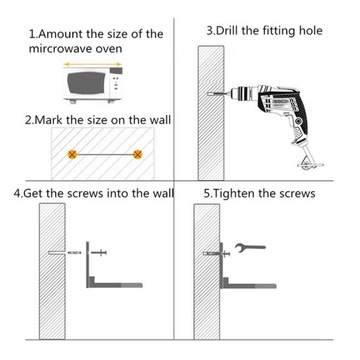 1.Amount the size of the mircrowave oven

2.Mark the size on the wall

3.Drill the fitting hole

4.Get the screws into the wall

5.Tighten the screws