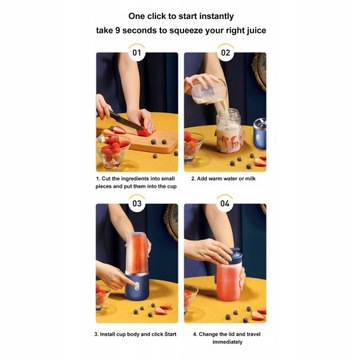 One click to start instantly
take 9 seconds to squeeze your right juice

01

1. Cut the ingredients into small pieces and put them into the cup

02

2. Add warm water or milk

03

3. Install cup body and click Start

04

4. Change the lid and travel immediately