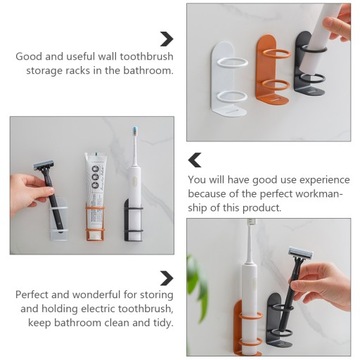 Good and useful wall toothbrush storage racks in the bathroom.

You will have good use experience because of the perfect workmanship of this product.

Perfect and wonderful for storing and holding electric toothbrush, keep bathroom clean and tidy.