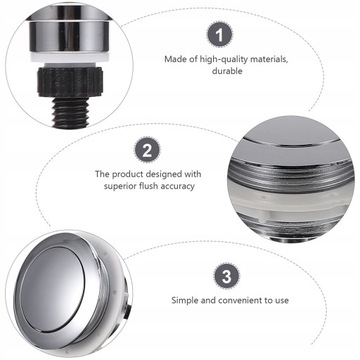 1

Made of high-quality materials, durable

2

The product designed with superior flush accuracy

3

Simple and convenient to use