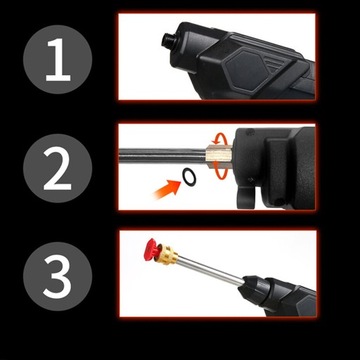 1

2

3