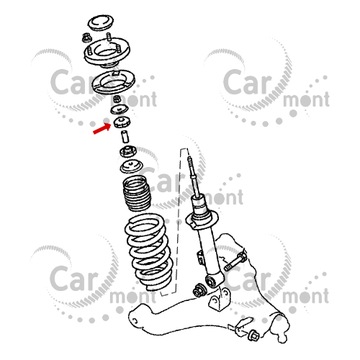 Car mont

Car mont

Car mont

Car mont

Car mont