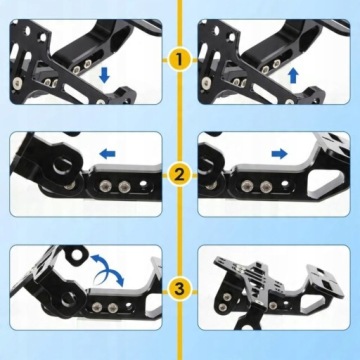 1

2

3