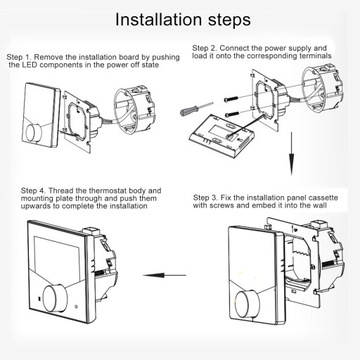 Installation steps

Step 1. Remove the installation board by pushing the LED components in the power off state

Step 2. Connect the power supply and load it onto the corresponding terminals

Step 4. Thread the thermostat body and mounting plate through and push them upwards to complete the installation

Step 3. Fix the installation panel cassette with screws and embed it into the wall