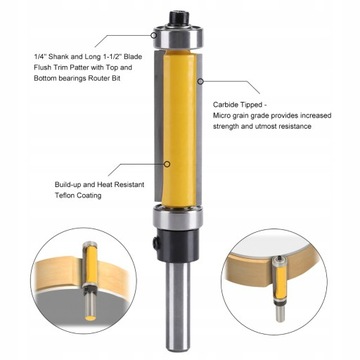 1/4" Shank and Long 1-1/2" Blade Flush Trim Patter with Top and Bottom bearings Router Bit

Carbide Tipped -
Micro grain grade provides increased strength and utmost resistance

Build-up and Heat Resistant Teflon Coating