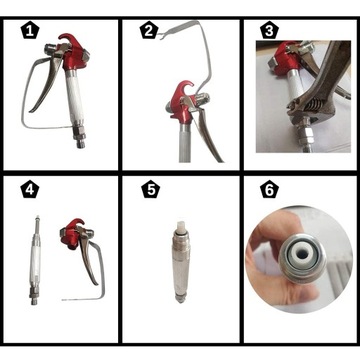 1

2

3

4

5

6