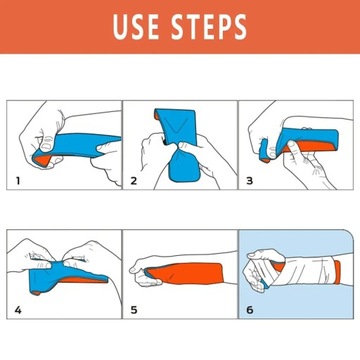 USE STEPS

1

2

3

4

5

6