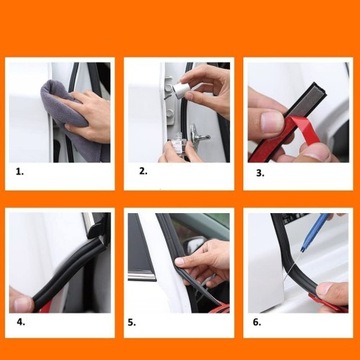 1.

2.

3.

4.

5.

6.