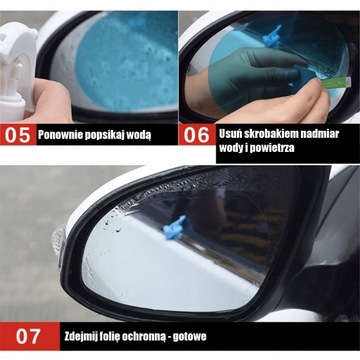 05 Ponownie popsikaj wodą

06 Usuń skrobakiem nadmiar wody i powietrza

07 Zdejmij folię ochronną - gotowe