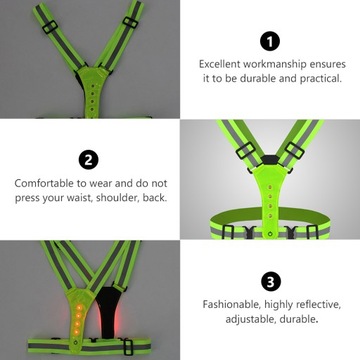 1

Excellent workmanship ensures it to be durable and practical.

2

Comfortable to wear and do not press your waist, shoulder, back.

3

Fashionable, highly reflective, adjustable, durable.