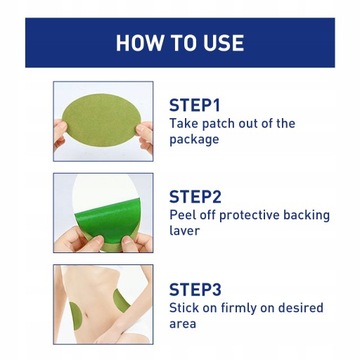 HOW TO USE

STEP1
Take patch out of the package

STEP2
Peel off protective backing laver

STEP3
Stick on firmly on desired area