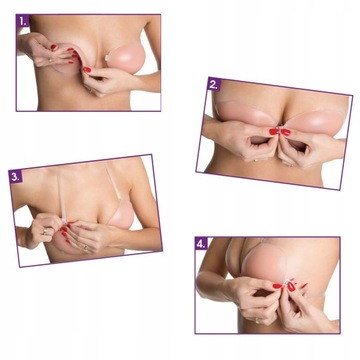 1.

2.

3.

4.