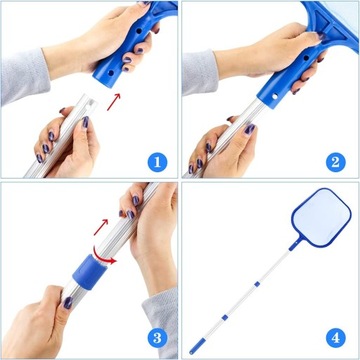 1

2

3

4