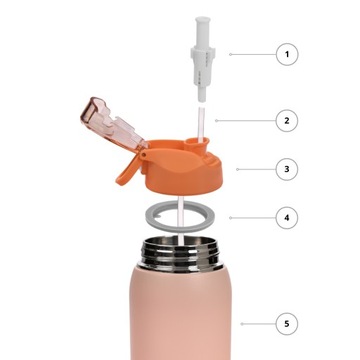 1

2

3

4

5