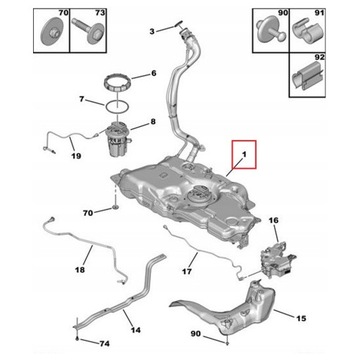 70
73
90
91
92
3
6
7
8
19
1
70
16
18
17
14
15
90
74