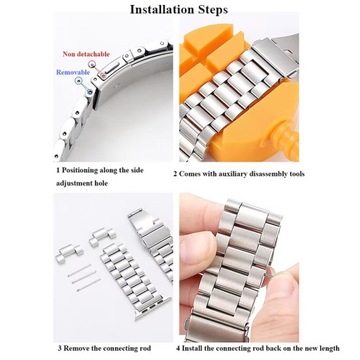 Installation Steps

Non detachable

Removable

1 Positioning along the side adjustment hole

2 Comes with auxiliary disassembly tools

3 Remove the connecting rod

4 Install the connecting rod back on the new length