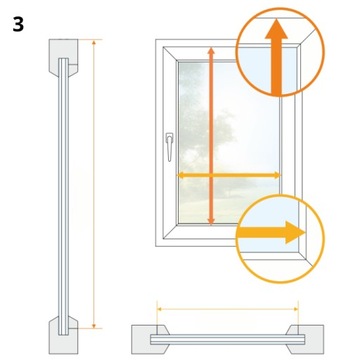 3