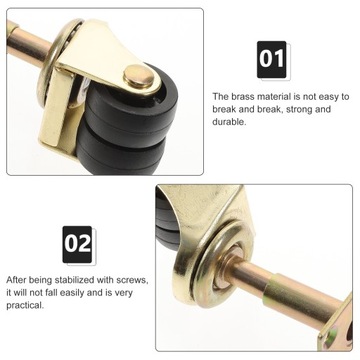 01

The brass material is not easy to break and break, strong and durable.

02

After being stabilized with screws, it will not fall easily and is very practical.