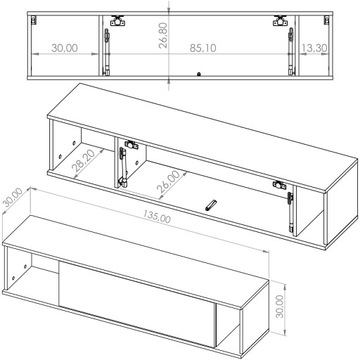 30,00
26,80
85,10
13,30
28,20
26,00
30,00
135,00
30,00