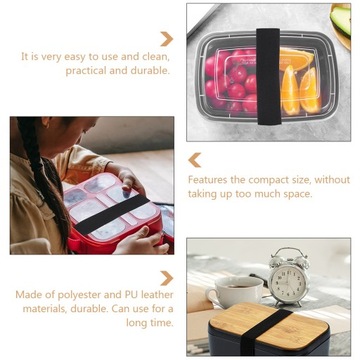 It is very easy to use and clean, practical and durable.

Features the compact size, without taking up too much space.

Made of polyester and PU leather materials, durable. Can use for a long time.