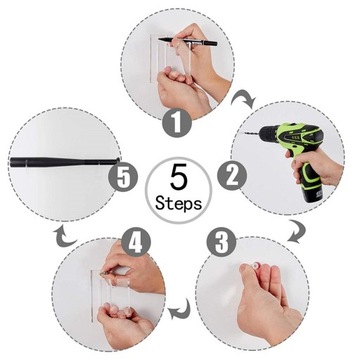 1

2

3

4

5

5
Steps