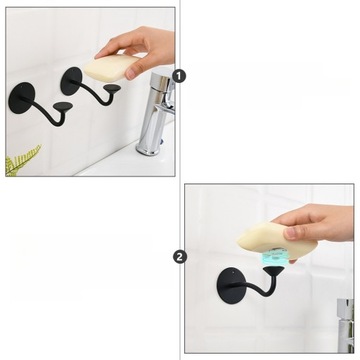 1

2