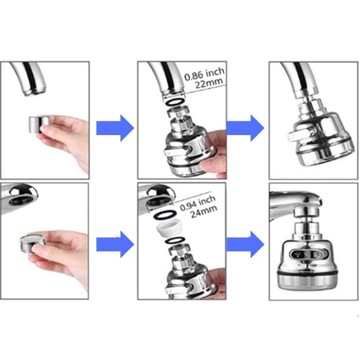 0.86 inch
22mm

0.94 inch
24mm