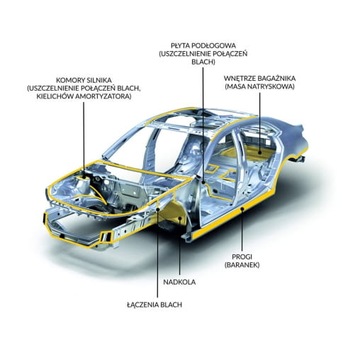 PŁYTA PODŁOGOWA
(USZCZELNIENIE POŁĄCZEŃ BLACH)

KOMORY SILNIKA
(USZCZELNIENIE POŁĄCZEŃ BLACH, KIELICHÓW AMORTYZATORA)

WNĘTRZE BAGAŻNIKA
(MASA NATRYSKOWA)

PROGI
(BARANEK)

NADKOLA

ŁĄCZENIA BLACH