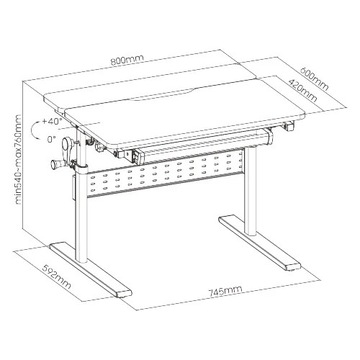 800mm

600mm

420mm

+40°

0°

min540~max760mm

592mm

745mm