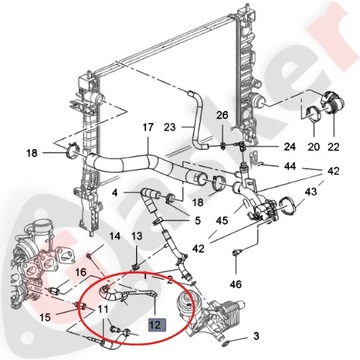 26
17
23
24
20
22
18
44
42
4
18
43
5
45
14
13
42
16
2
46
15
11
12
3