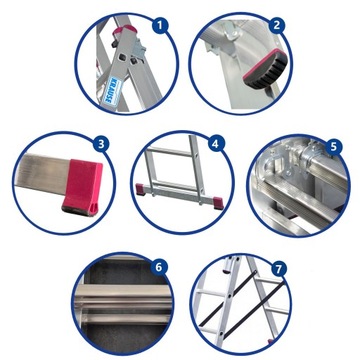 1
KRAUSE
2
3
4
5
6
7