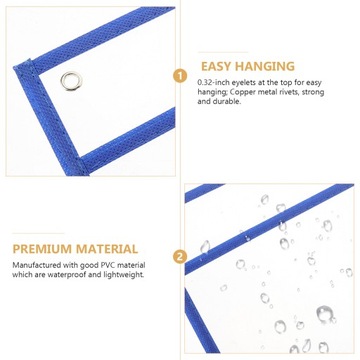 1

EASY HANGING

0.32-inch eyelets at the top for easy hanging; Copper metal rivets, strong and durable.

PREMIUM MATERIAL

Manufactured with good PVC material which are waterproof and lightweight.

2