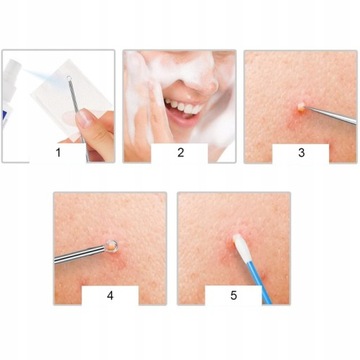 1

2

3

4

5