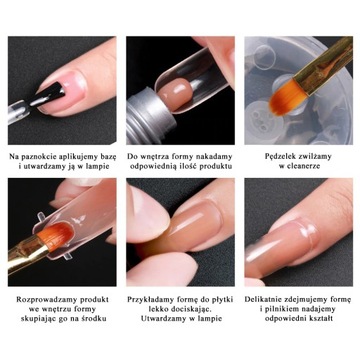 Na paznokcie aplikujemy bazę i utwardzamy ją w lampie

Do wnętrza formy nakadamy odpowiednią ilość produktu

Pędzelek zwilżamy w cleanerze

Rozprowadzamy produkt we wnętrzu formy skupiając go na środku

Przykładamy formę do płytki lekko dociskając. Utwardzamy w lampie

Delikatnie zdejmujemy formę i pilnikiem nadajemy odpowiedni kształt