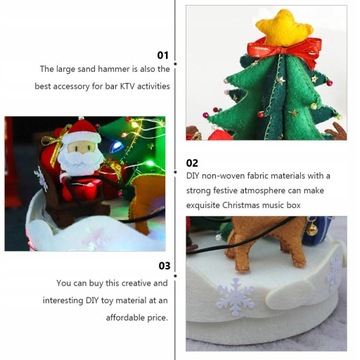 01
The large sand hammer is also the best accessory for bar KTV activities

02
DIY non-woven fabric materials with a strong festive atmosphere can make exquisite Christmas music box

03
You can buy this creative and interesting DIY toy material at an affordable price.