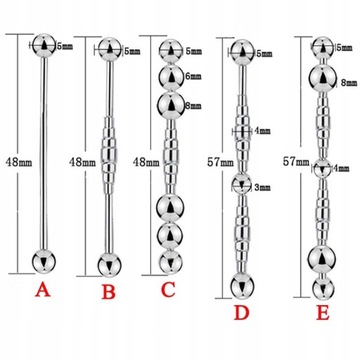 5mm
48mm
A

5mm
48mm
B

5mm
6mm
8mm
48mm
C

5mm
4mm
57mm
3mm
D

5mm
8mm
57mm
4mm
E