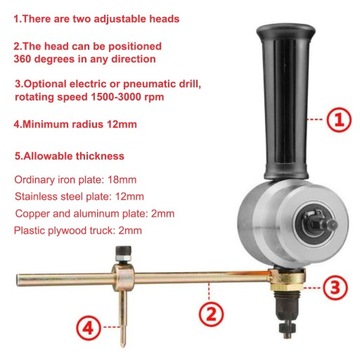 1.There are two adjustable heads

2.The head can be positioned 360 degrees in any direction

3.Optional electric or pneumatic drill, rotating speed 1500-3000 rpm

4.Minimum radius 12mm

5.Allowable thickness

Ordinary iron plate: 18mm

Stainless steel plate: 12mm

Copper and aluminum plate: 2mm

Plastic plywood truck: 2mm

1

2

3

4