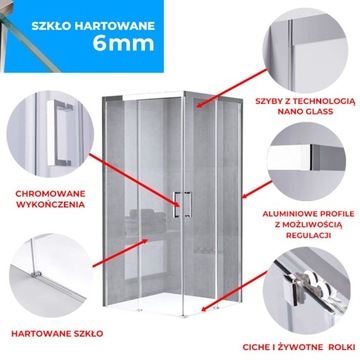 SZKŁO HARTOWANE
6mm

SZYBY Z TECHNOLOGIĄ NANO GLASS

CHROMOWANE WYKOŃCZENIA

ALUMINIOWE PROFILE Z MOŻLIWOŚCIĄ REGULACJI

HARTOWANE SZKŁO

CICHE I ŻYWOTNE ROLKI