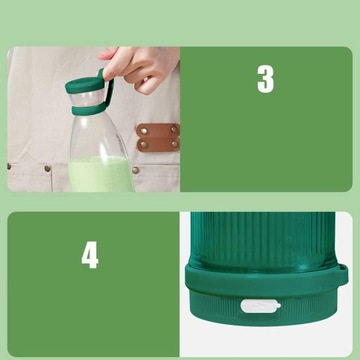 3

4