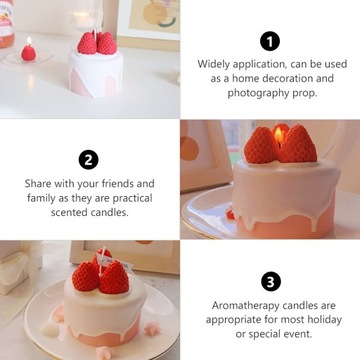 1

Widely application, can be used as a home decoration and photography prop.

2

Share with your friends and family as they are practical scented candles.

3

Aromatherapy candles are appropriate for most holiday or special event.