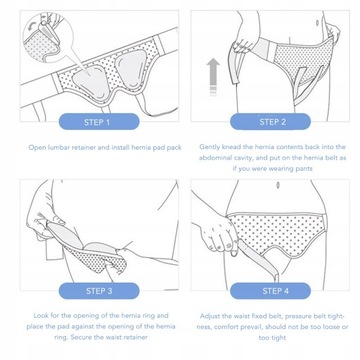 STEP 1

Open lumbar retainer and install hernia pad pack

STEP 2

Gently knead the hernia contents back into the abdominal cavity, and put on the hernia belt as if you were wearing pants

STEP 3

Look for the opening of the hernia ring and place the pad against the opening of the hernia ring. Secure the waist retainer

STEP 4

Adjust the waist fixed belt, pressure belt tightness, comfort prevail, should not be too loose or too tight