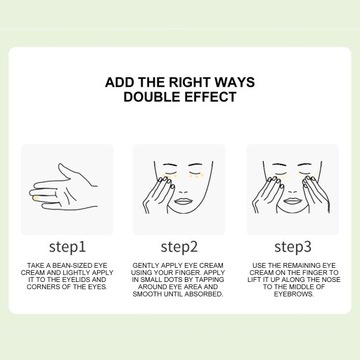 ADD THE RIGHT WAYS
DOUBLE EFFECT

step1

TAKE A BEAN-SIZED EYE CREAM AND LIGHTLY APPLY IT TO THE EYELIDS AND CORNERS OF THE EYES.

step2

GENTLY APPLY EYE CREAM USING YOUR FINGER. APPLY IN SMALL DOTS BY TAPPING AROUND EYE AREA AND SMOOTH UNTIL ABSORBED.

step3

USE THE REMAINING EYE CREAM ON THE FINGER TO LIFT IT UP ALONG THE NOSE TO THE MIDDLE OF EYEBROWS.