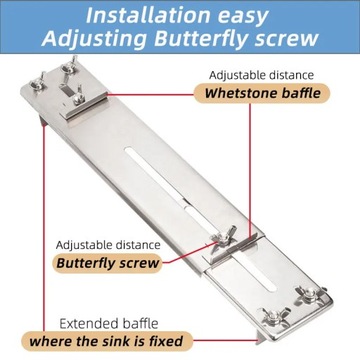 Installation easy
Adjusting Butterfly screw

Adjustable distance
Whetstone baffle

Adjustable distance
Butterfly screw

Extended baffle
where the sink is fixed